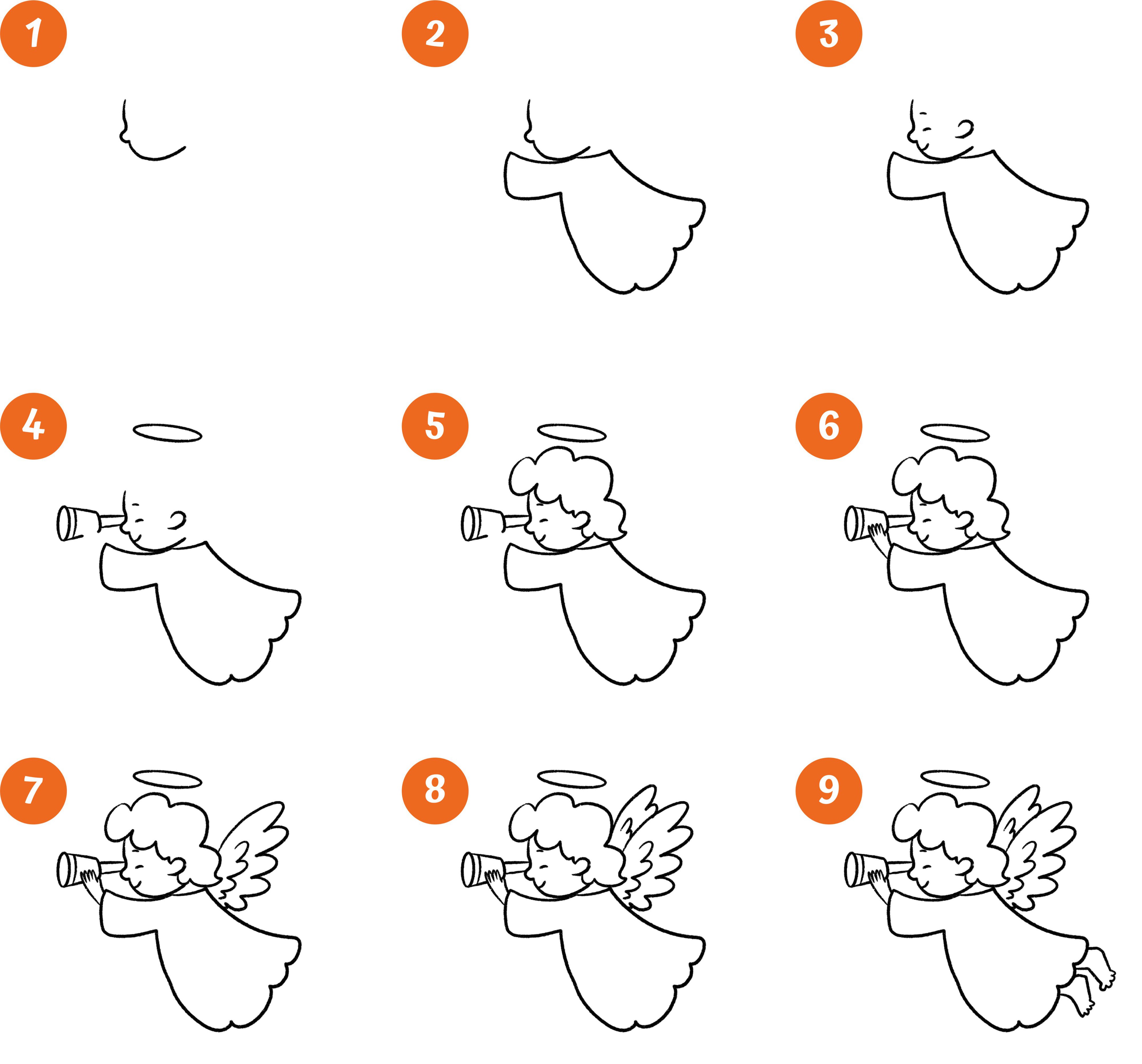 1

2

3

4

5

6

7

8

9