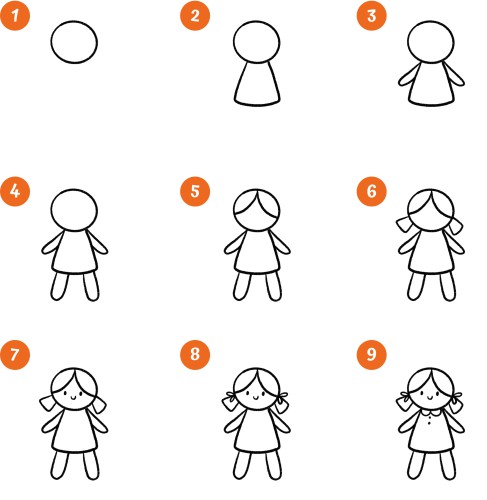 1
2
3
4
5
6
7
8
9