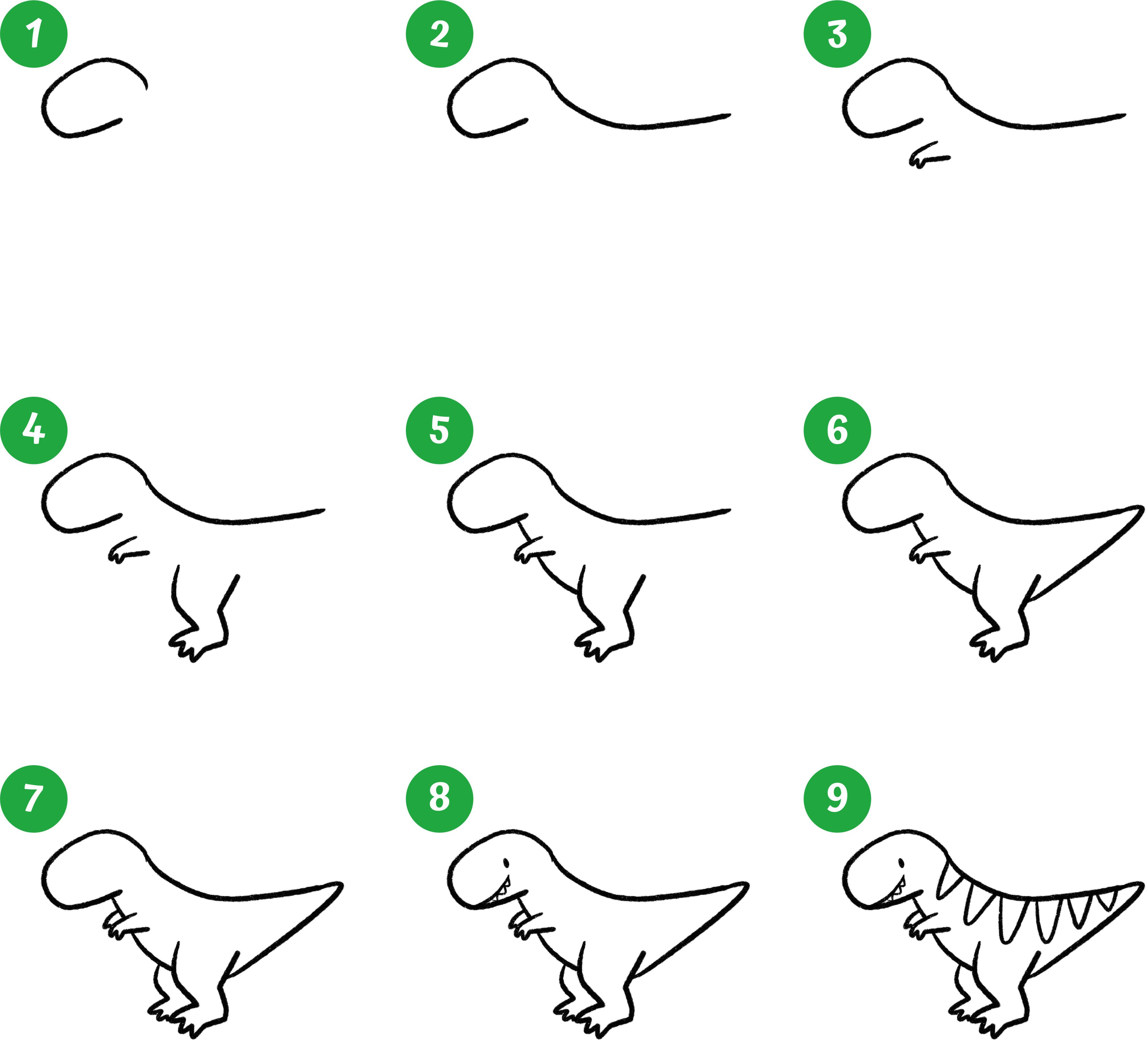 1

2

3

4

5

6

7

8

9