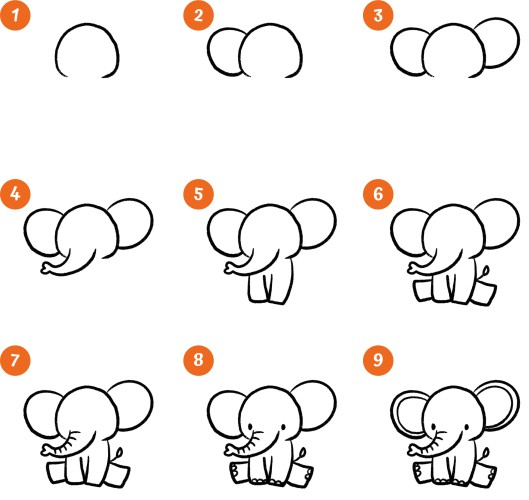 1
2
3
4
5
6
7
8
9