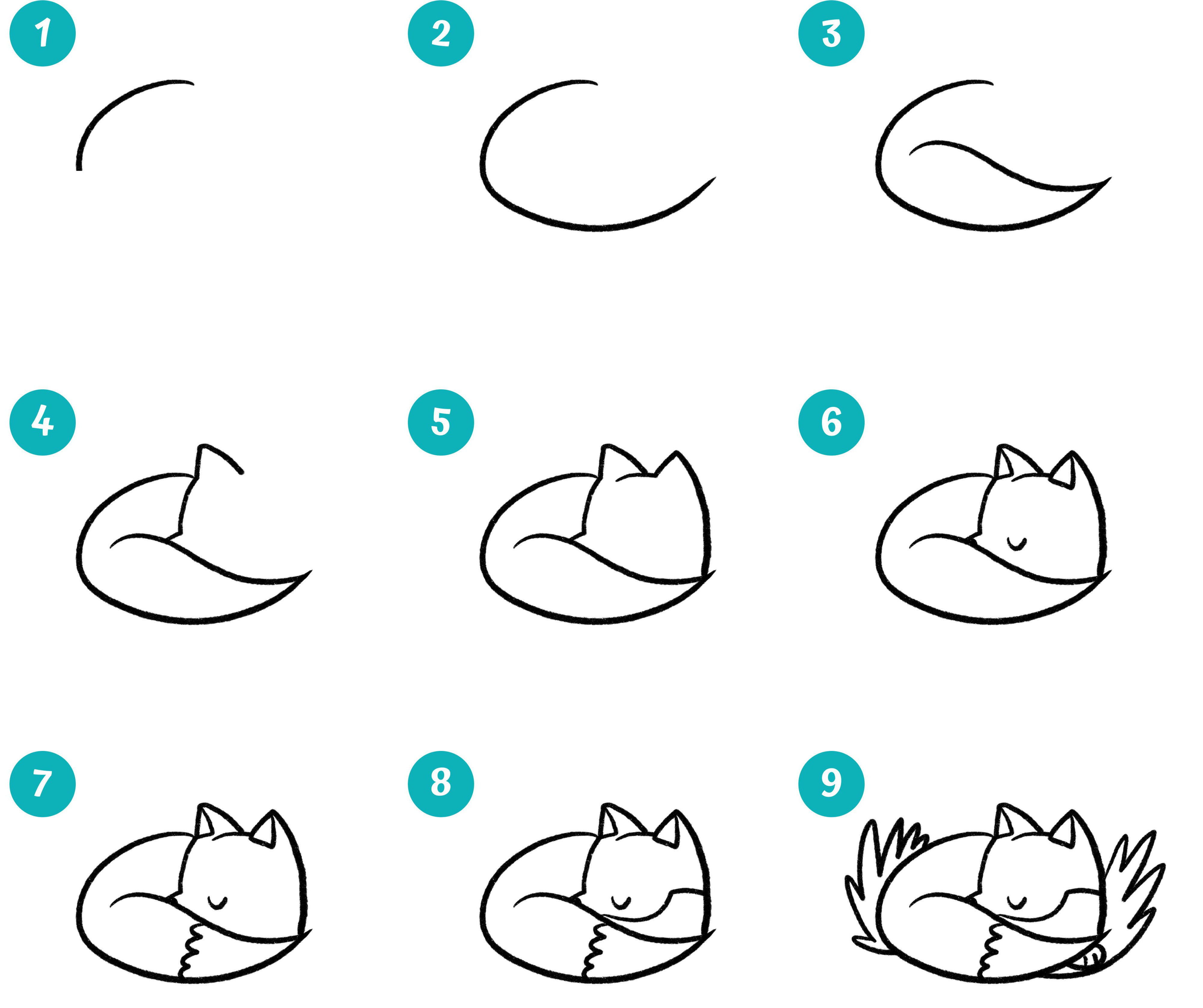 1

2

3

4

5

6

7

8

9