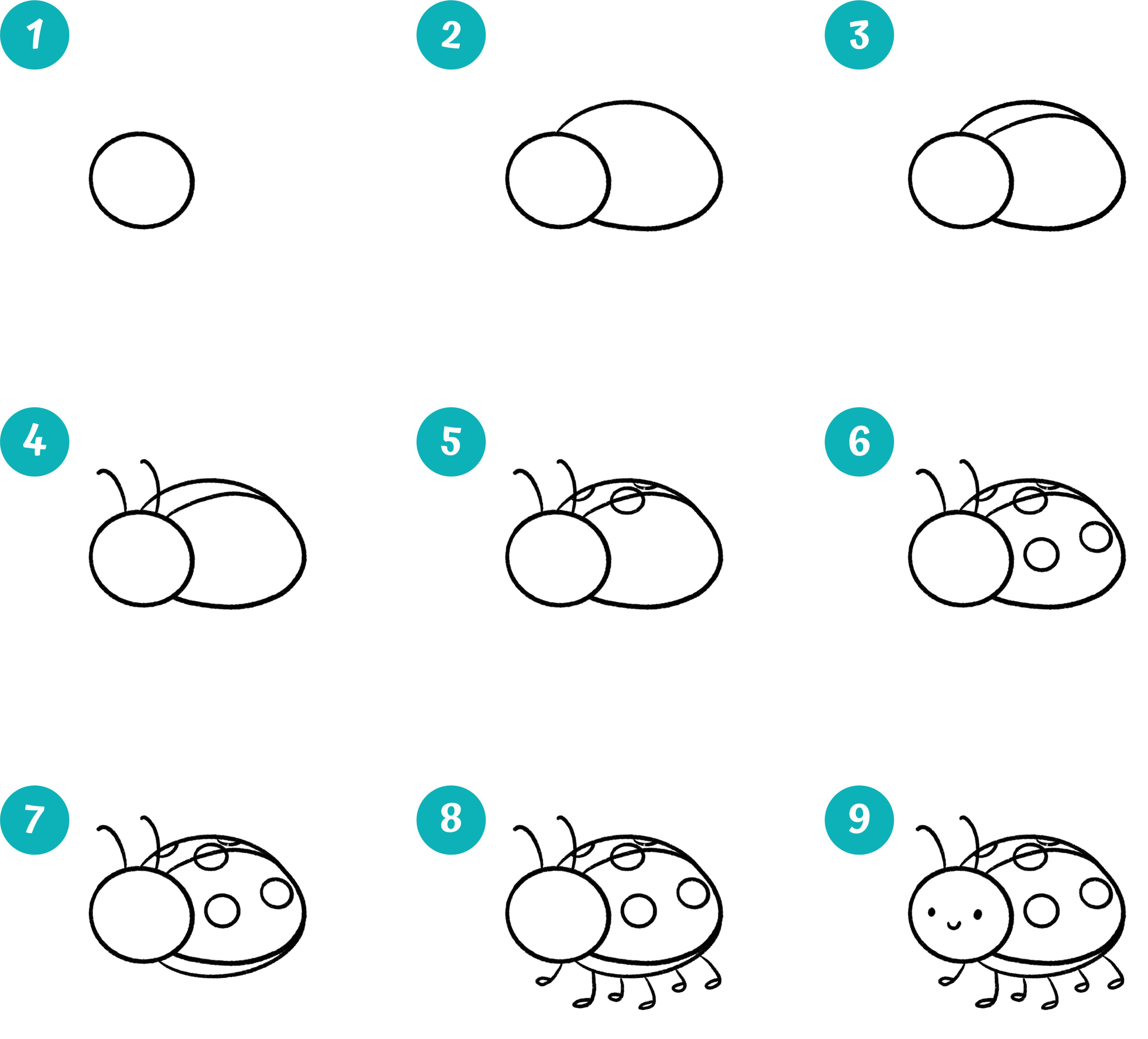 1

2

3

4

5

6

7

8

9