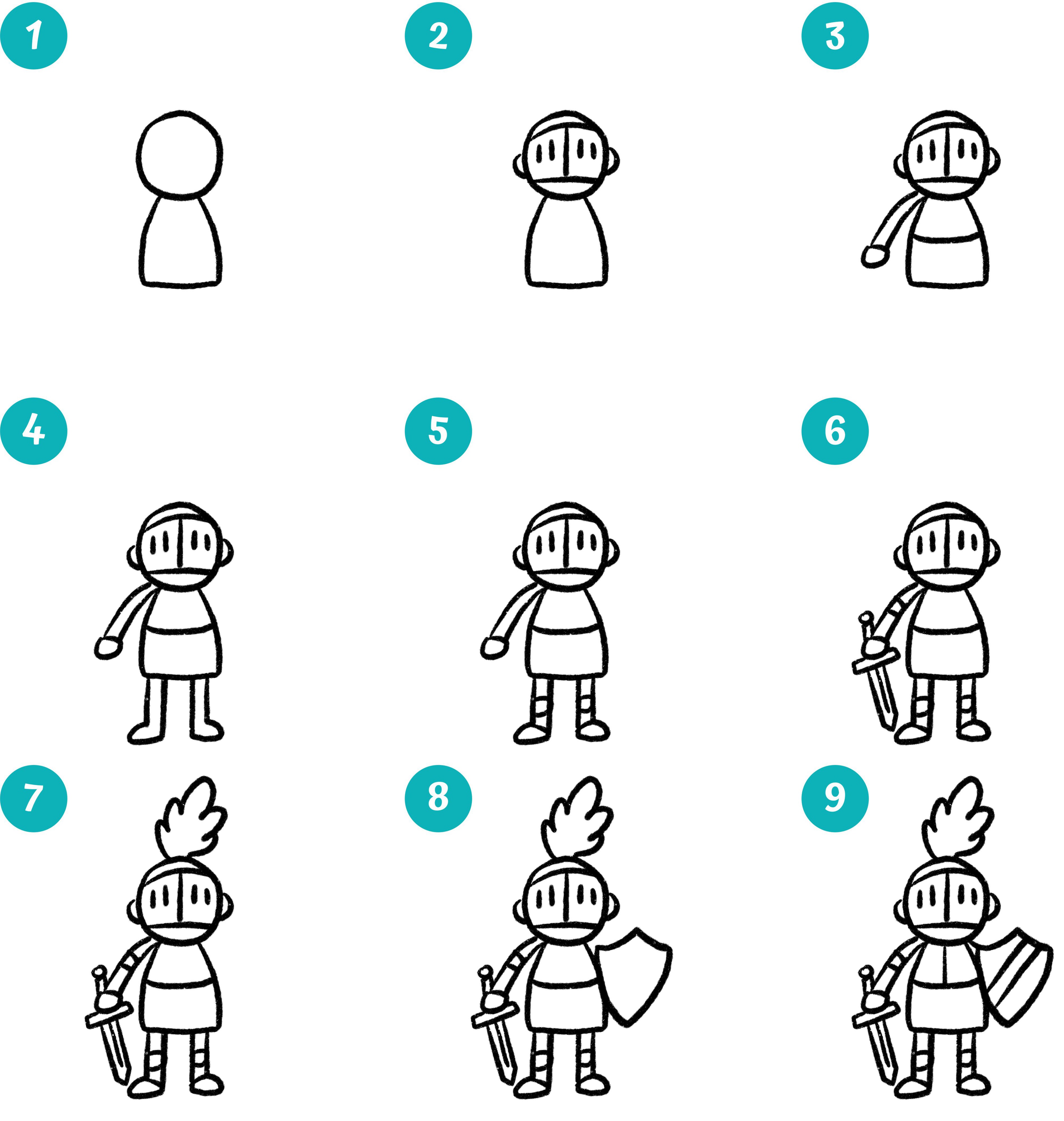 1

2

3

4

5

6

7

8

9