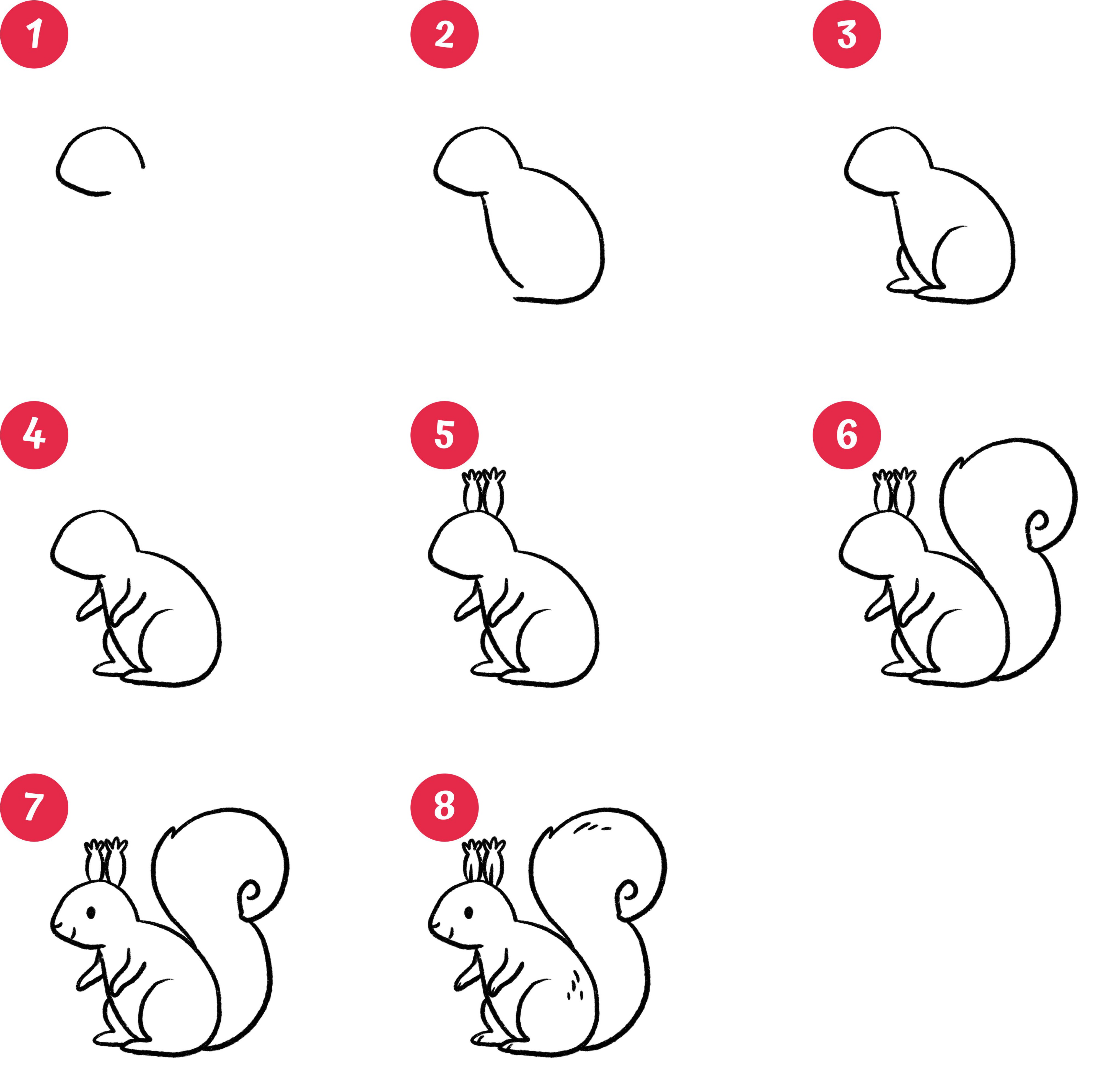 1

2

3

4

5

6

7

8