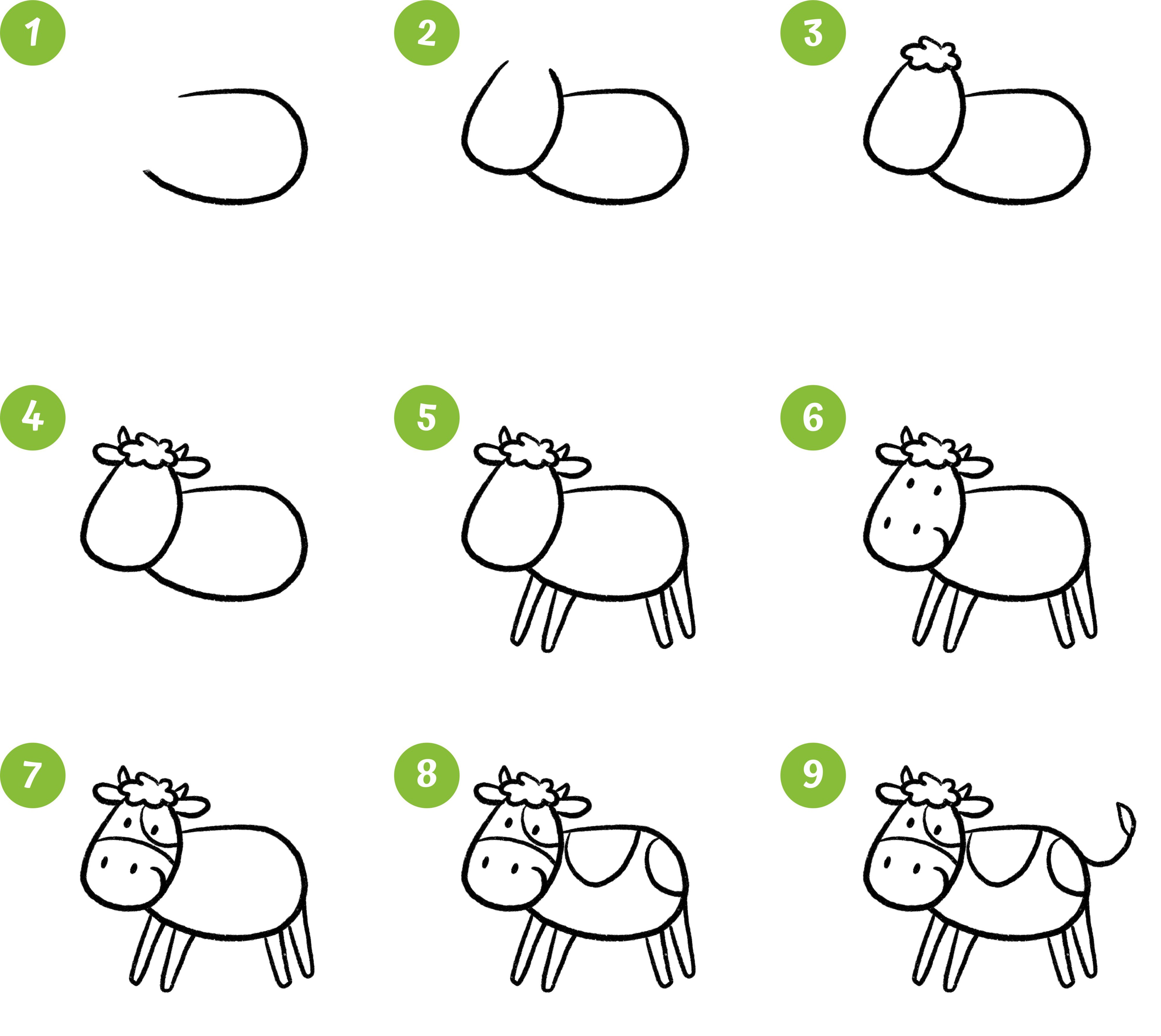 1

2

3

4

5

6

7

8

9