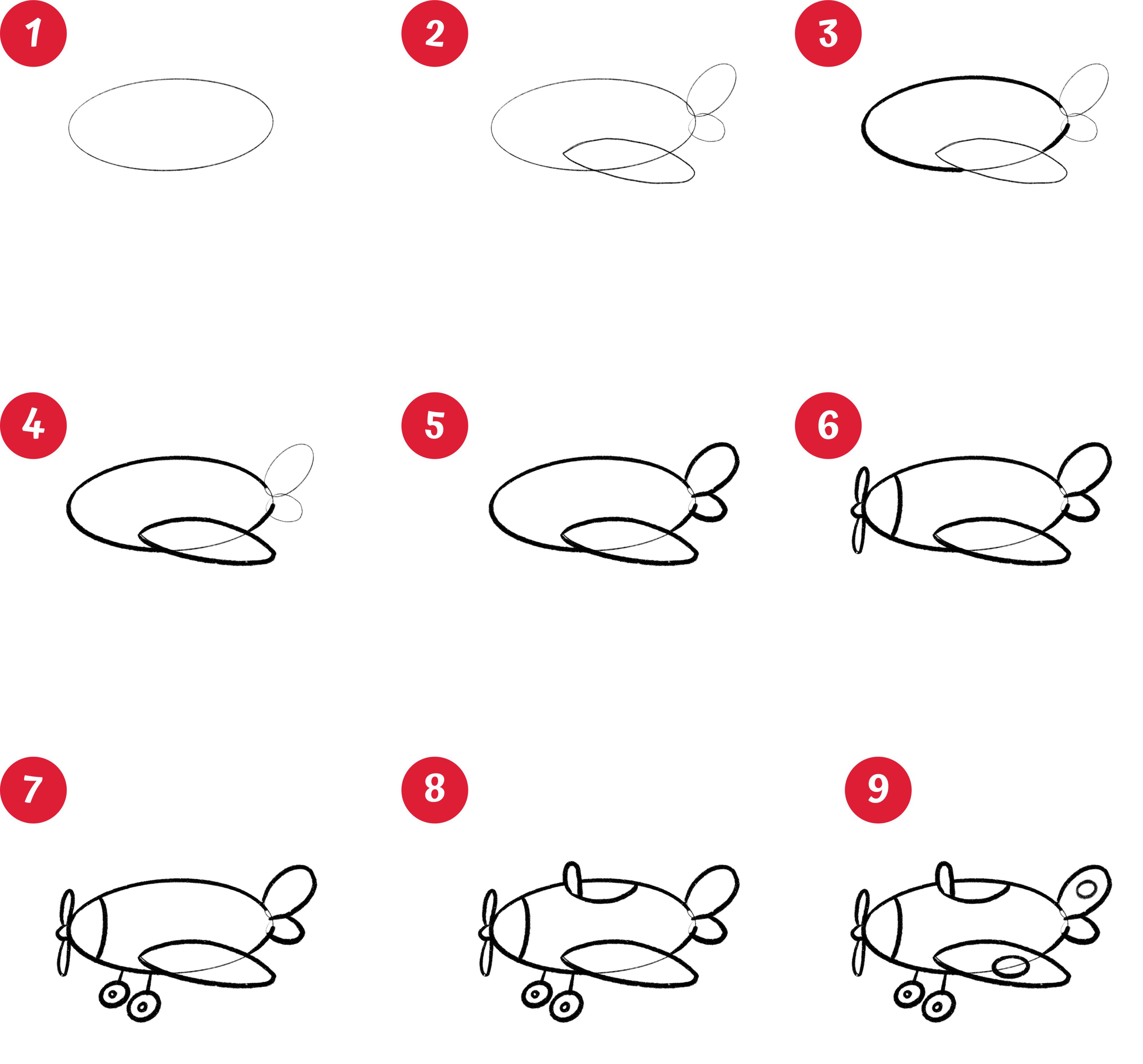 1

2

3

4

5

6

7

8

9