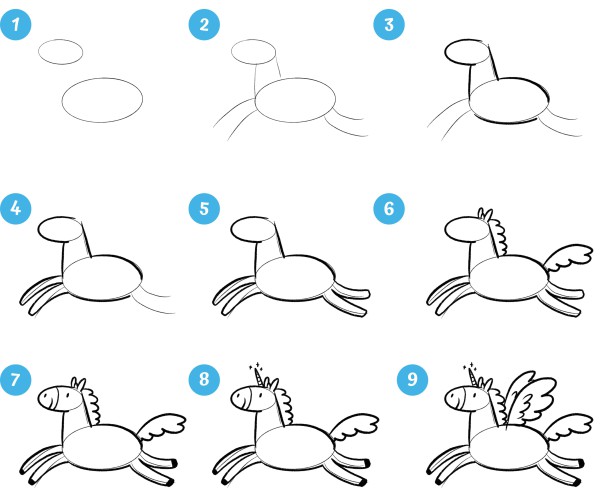 1

2

3

4

5

6

7

8

9