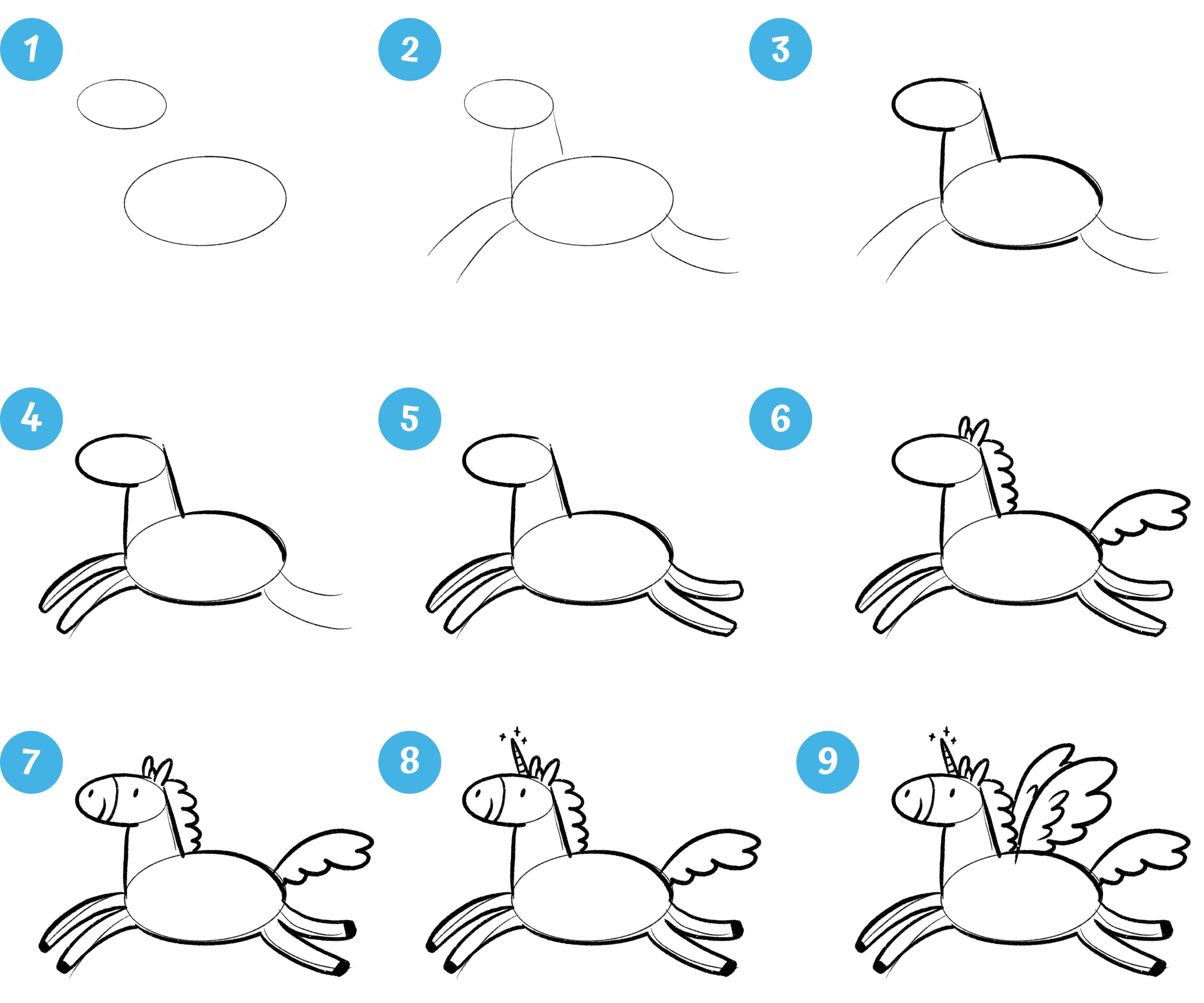 1

2

3

4

5

6

7

8

9