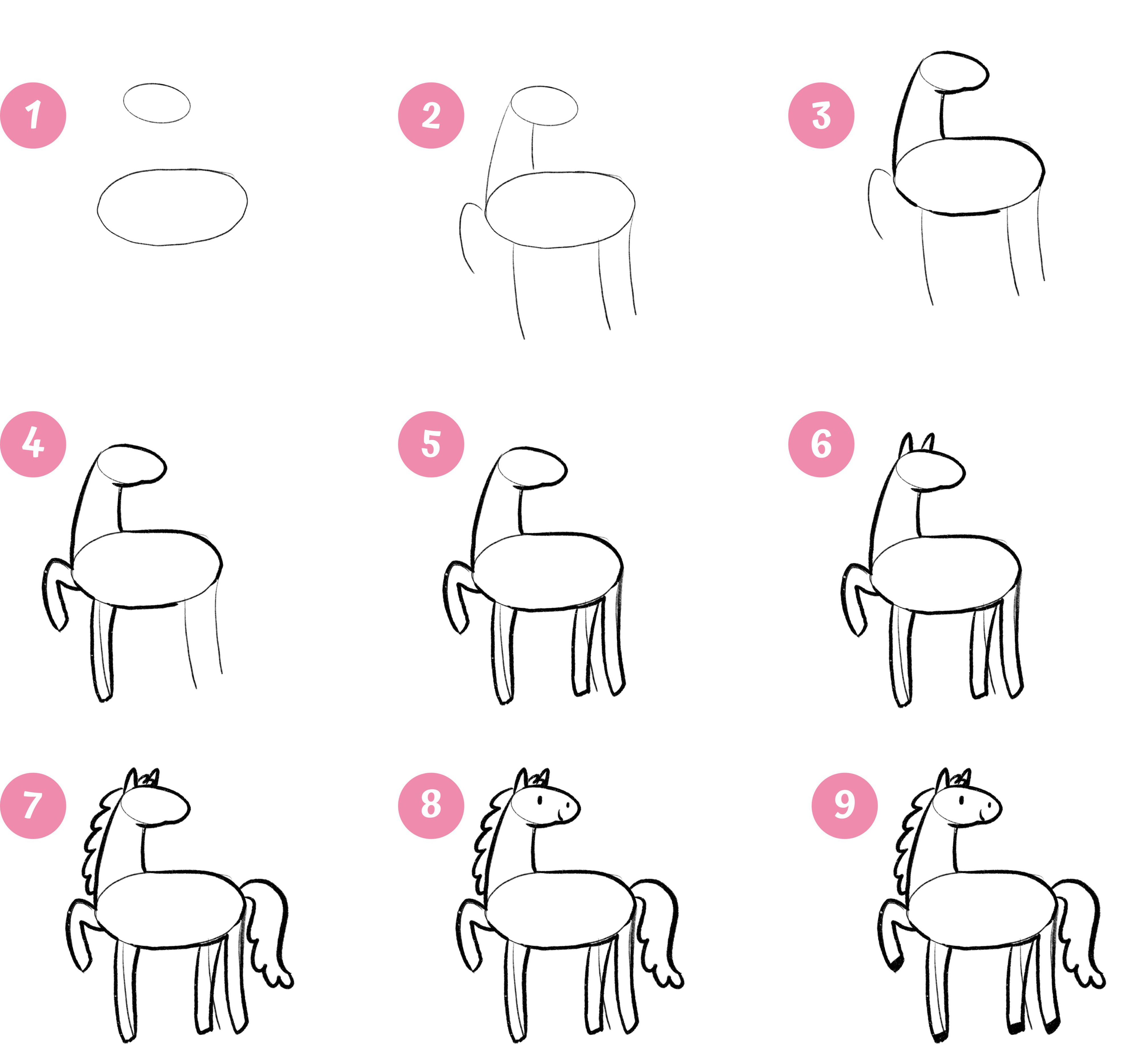 1

2

3

4

5

6

7

8

9