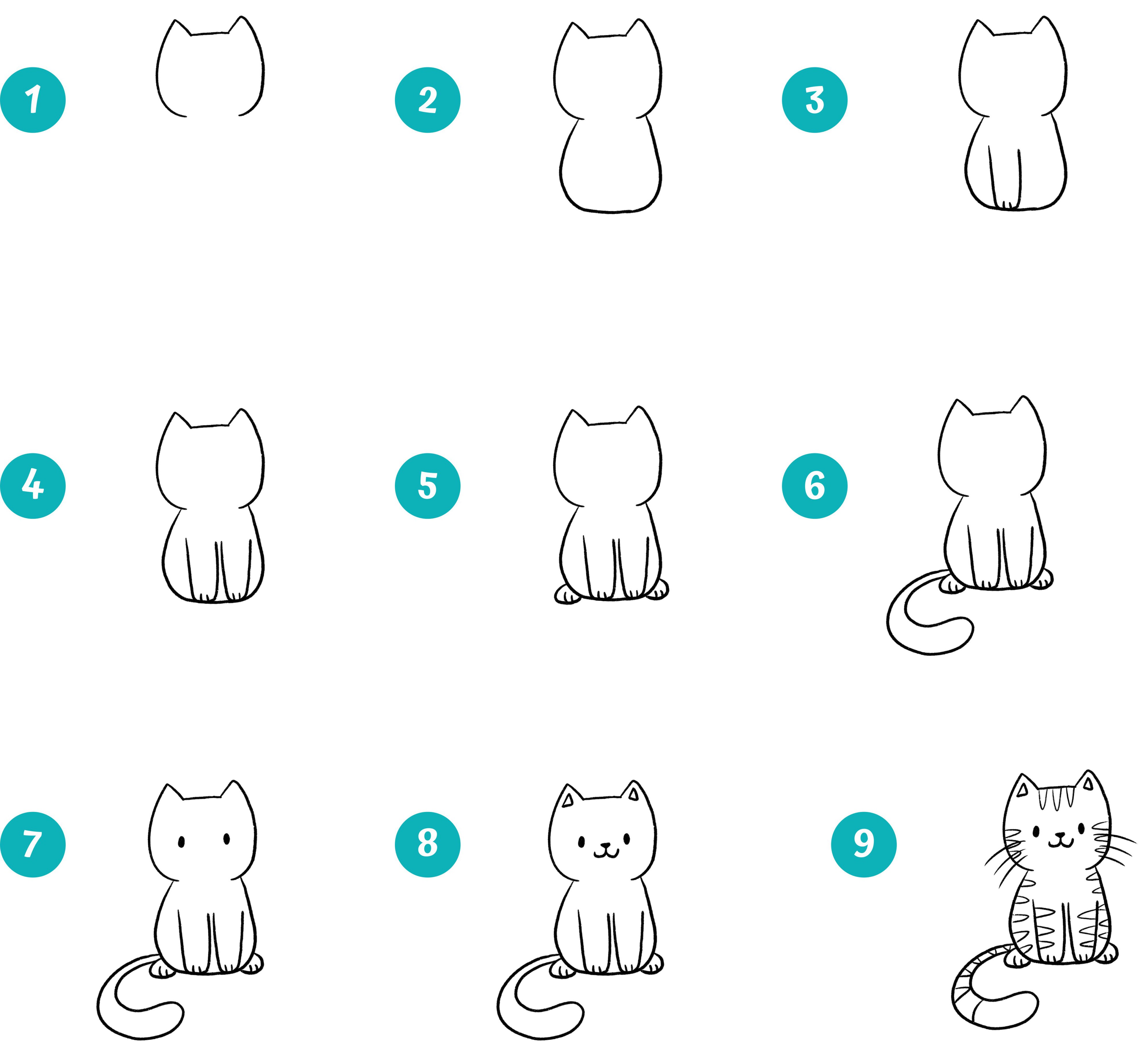 1

2

3

4

5

6

7

8

9